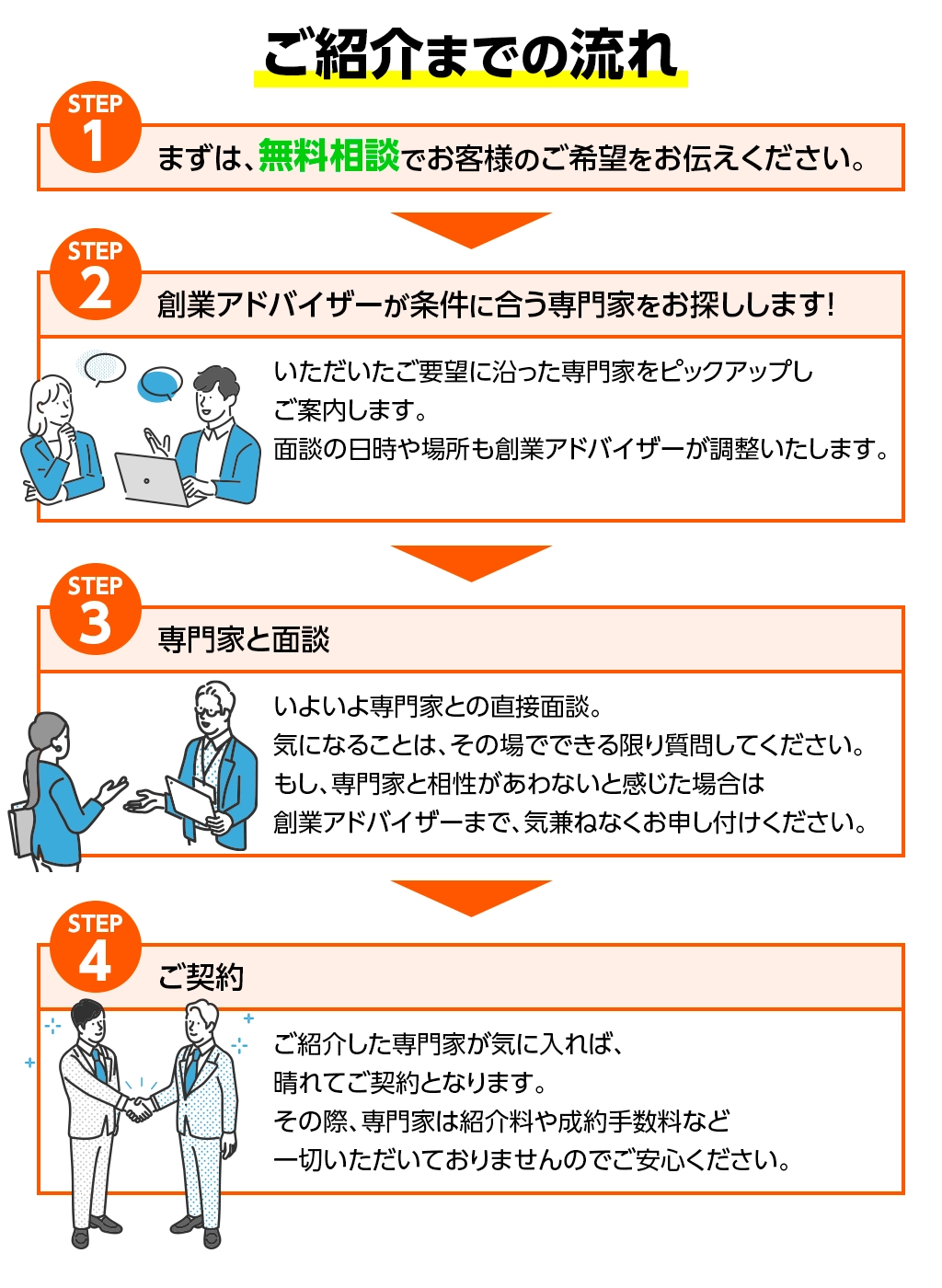 ご紹介までの流れ

STEP 1
まずは、無料相談でお客様のご希望をお伝えください。

STEP 2
創業アドバイザーが条件に合う専門家をお探しします!

いただいたご要望に沿った専門家をピックアップしご案内します。
面談の日時や場所も創業アドバイザーが調整いたします。

STEP 3
専門家と面談

いよいよ専門家との直接面談。
気になることは、その場でできる限り質問してください。
もし、専門家と相性があわないと感じた場合は
創業アドバイザーまで、気兼ねなくお申し付けください。

STEP 4
ご契約

ご紹介した専門家が気に入れば、
晴れてご契約となります。
その際、専門家は紹介料や成約手数料など
一切いただいておりませんのでご安心ください。