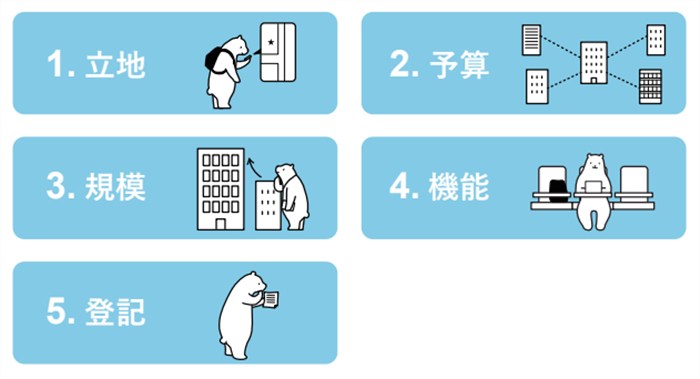 1. 立地

2. 予算

3. 規模

4. 機能

5. 登記