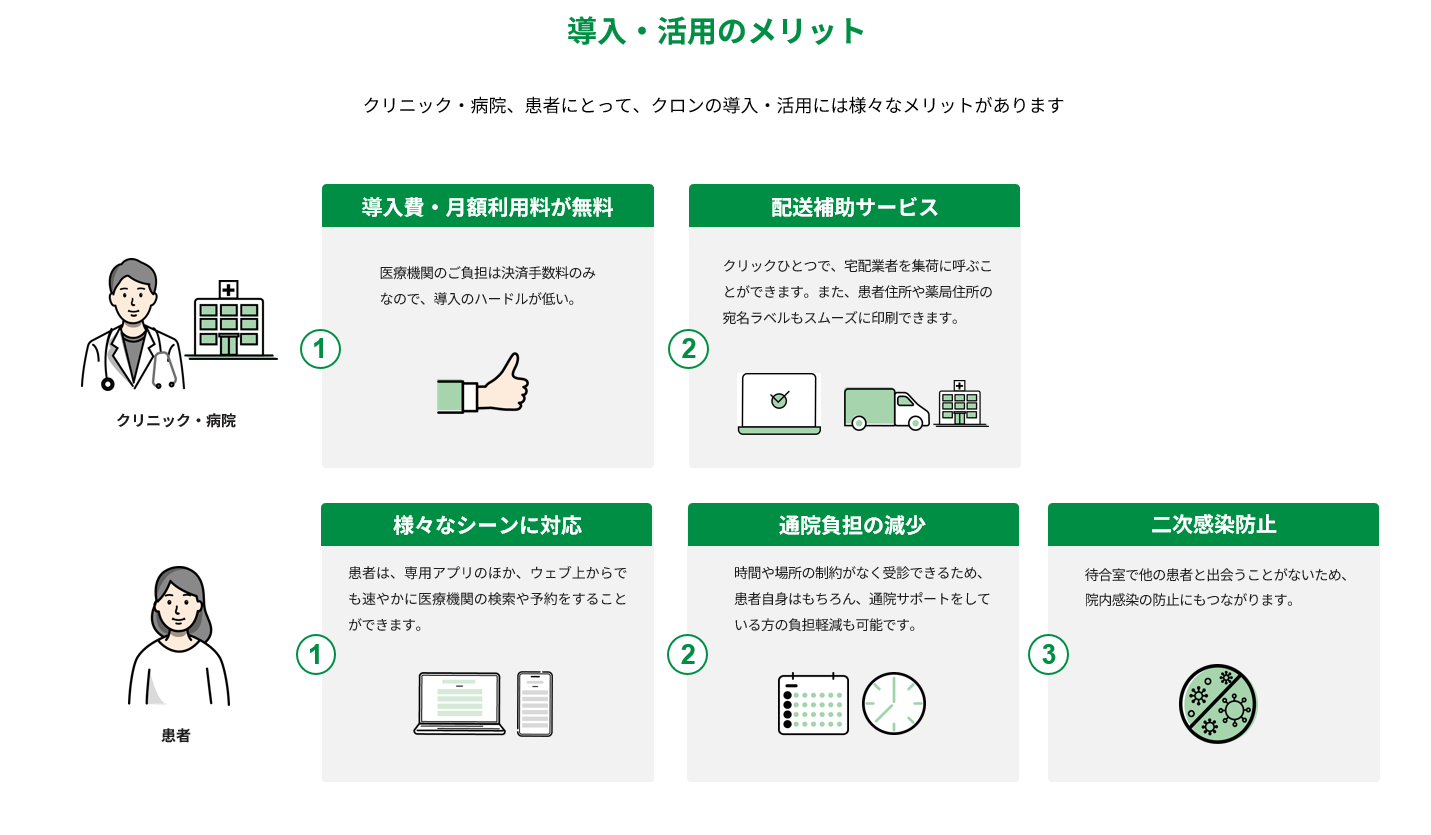 導入・活用のメリット

クリニック・病院、患者にとって、クロンの導入・活用には様々なメリットがあります

クリニック・病院

1

導入費・月額利用料が無料

医療機関のご負担は決済手数料のみなので、導入のハードルが低い。

2

配送補助サービス

クリックひとつで、宅配業者を集荷に呼ぶことができます。また、患者住所や薬局住所の宛名ラベルもスムーズに印刷できます。

患者

1

様々なシーンに対応

患者は、専用アプリのほか、ウェブ上からでも速やかに医療機関の検索や予約をすることができます。

2

通院負担の減少

時間や場所の制約がなく受診できるため、患者自身はもちろん、通院サポートをしている方の負担軽減も可能です。

3

二次感染防止

待合室で他の患者と出会うことがないため、院内感染の防止にもつながります。