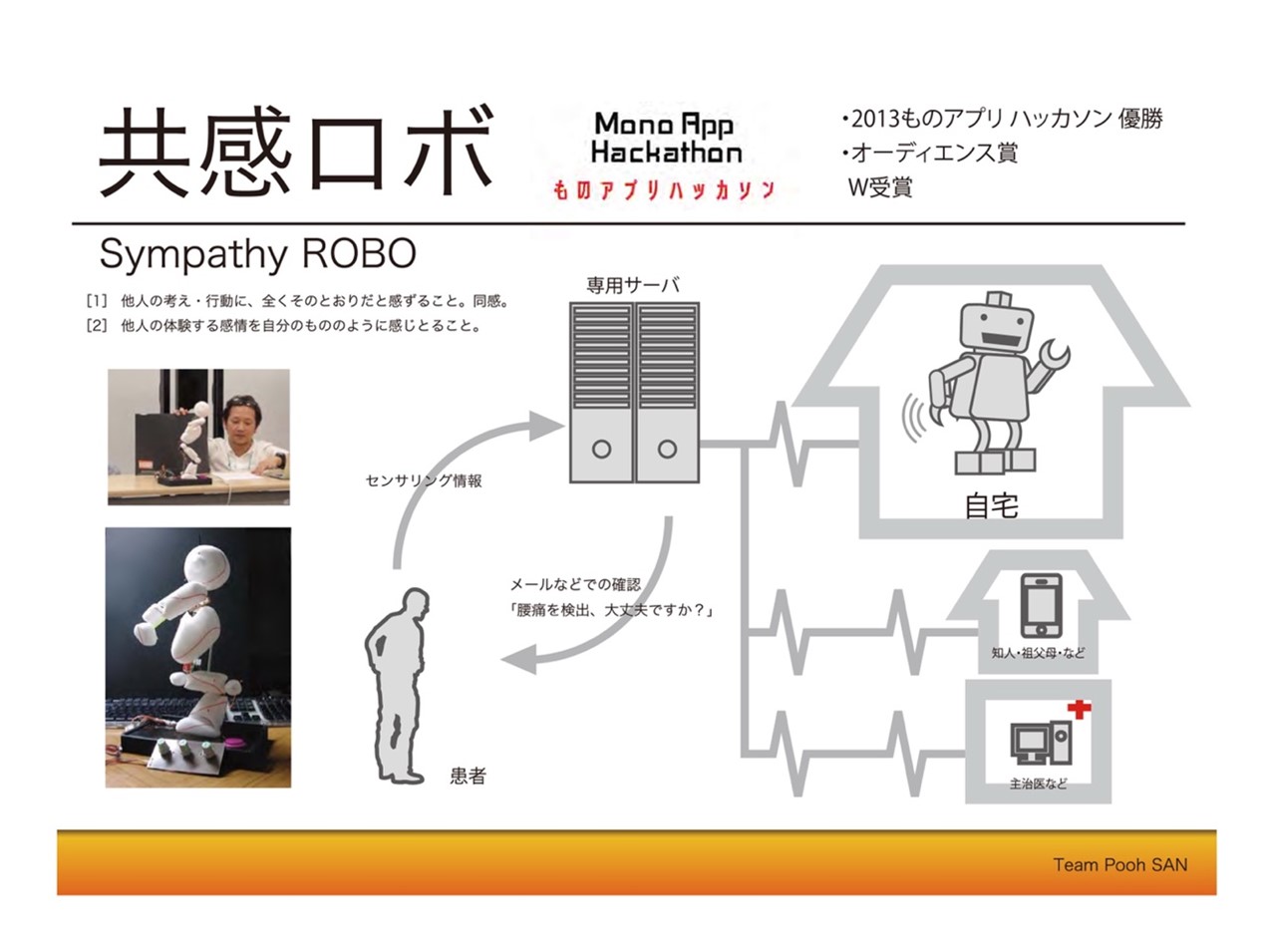 共感ロボ

Mono App
Hackathon
ものアプリハッカソン

・2013ものアプリ ハッカソン 優勝
・オーディエンス賞
W受賞

Sympathy ROBO

[1] 他人の考え・行動に、全くそのとおりだと感ずること。同感。
[2] 他人の体験する感情を自分のもののように感じとること。

専用サーバ

センサリング情報

メールなどでの確認
「腰痛を検出、大丈夫ですか？」

患者

自宅

知人・祖父母・など

主治医など

Team Pooh SAN