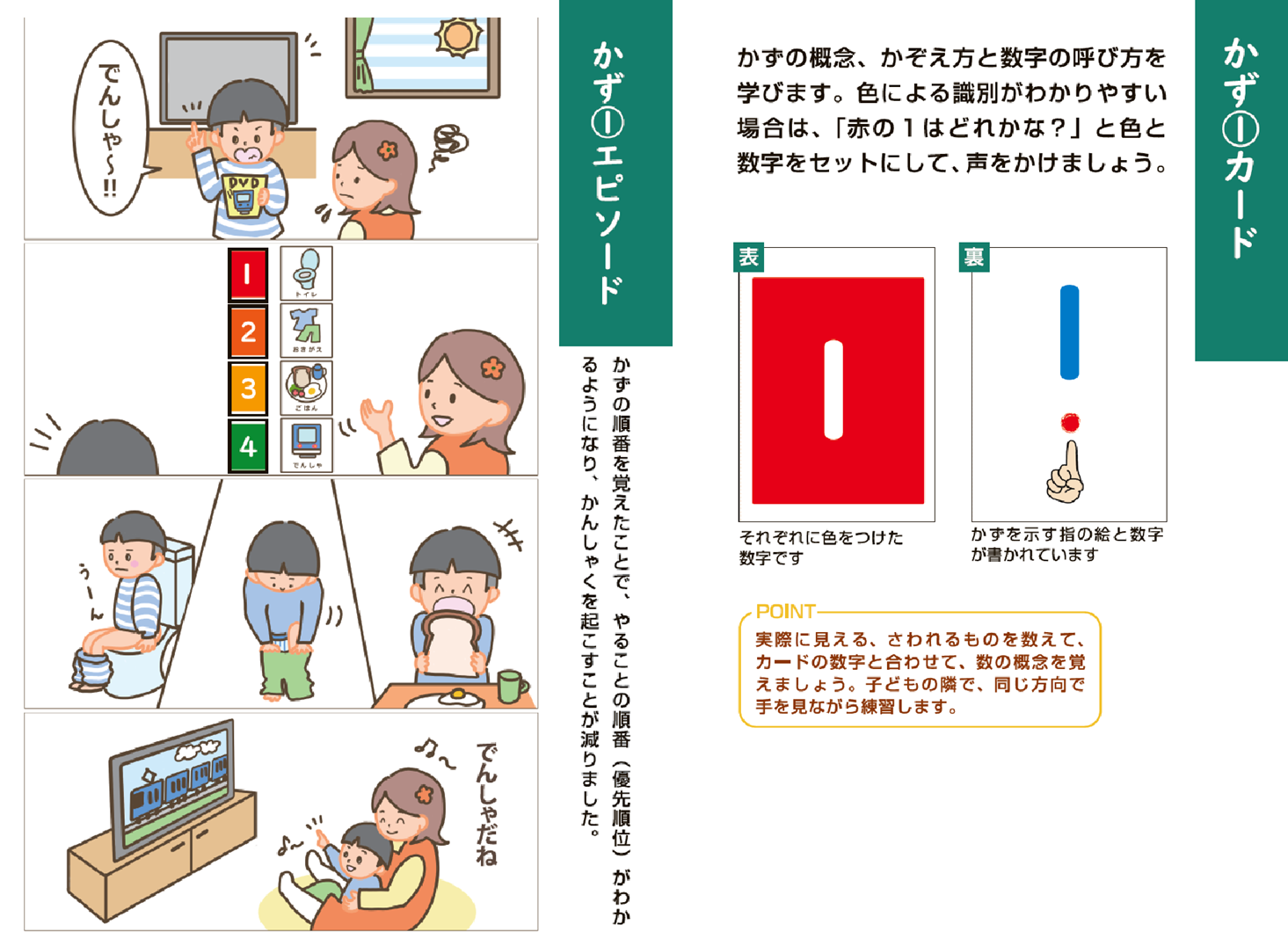 かず①カード

かずの概念、かぞえ方と数字の呼び方を学びます。色による識別がわかりやすい場合は、「赤の１はどれかな？」と色と数字をセットにして、声をかけましょう。

表

1

それぞれに色をつけた数字です

裏

1

かずを示す指の絵と数字が書かれています

POINT
実際に見える、さわれるものを数えて、カードの数字と合わせて、数の概念を覚えましょう。子どもの隣で、同じ方向で手を見ながら練習します。

かず①エピソード

かずの順番を覚えたことで、やることの順番（優先順位）がわかるようになり、かんしゃくを起こすことが減りました。

でんしゃ〜!!

DVD

1 トイレ
2 おきがえ
3 ごはん
4 でんしゃ

う〜ん

でんしゃだね